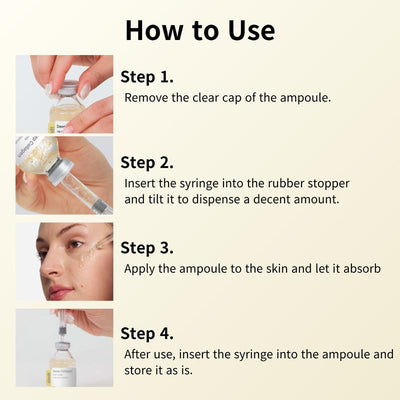 How to Use

Step 1.
Remove the clear cap of the ampoule.

Step 2.
Insert the syringe into the rubber stopper and tilt it to dispense a decent amount.

Step 3.
Apply the ampoule to the skin and let it absorb

Step 4.
After use, insert the syringe into the ampoule and store it as is.